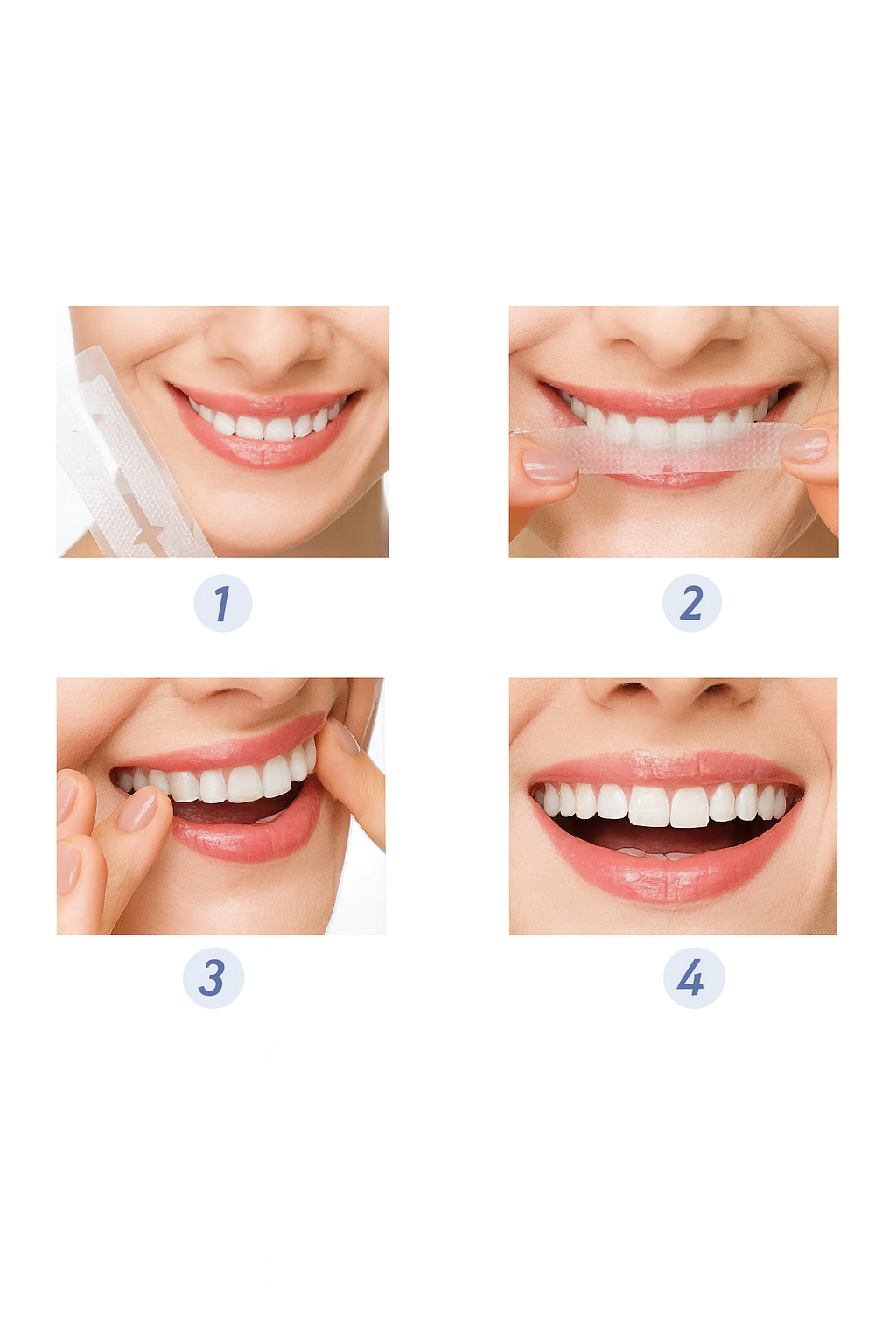 1

2

3

4